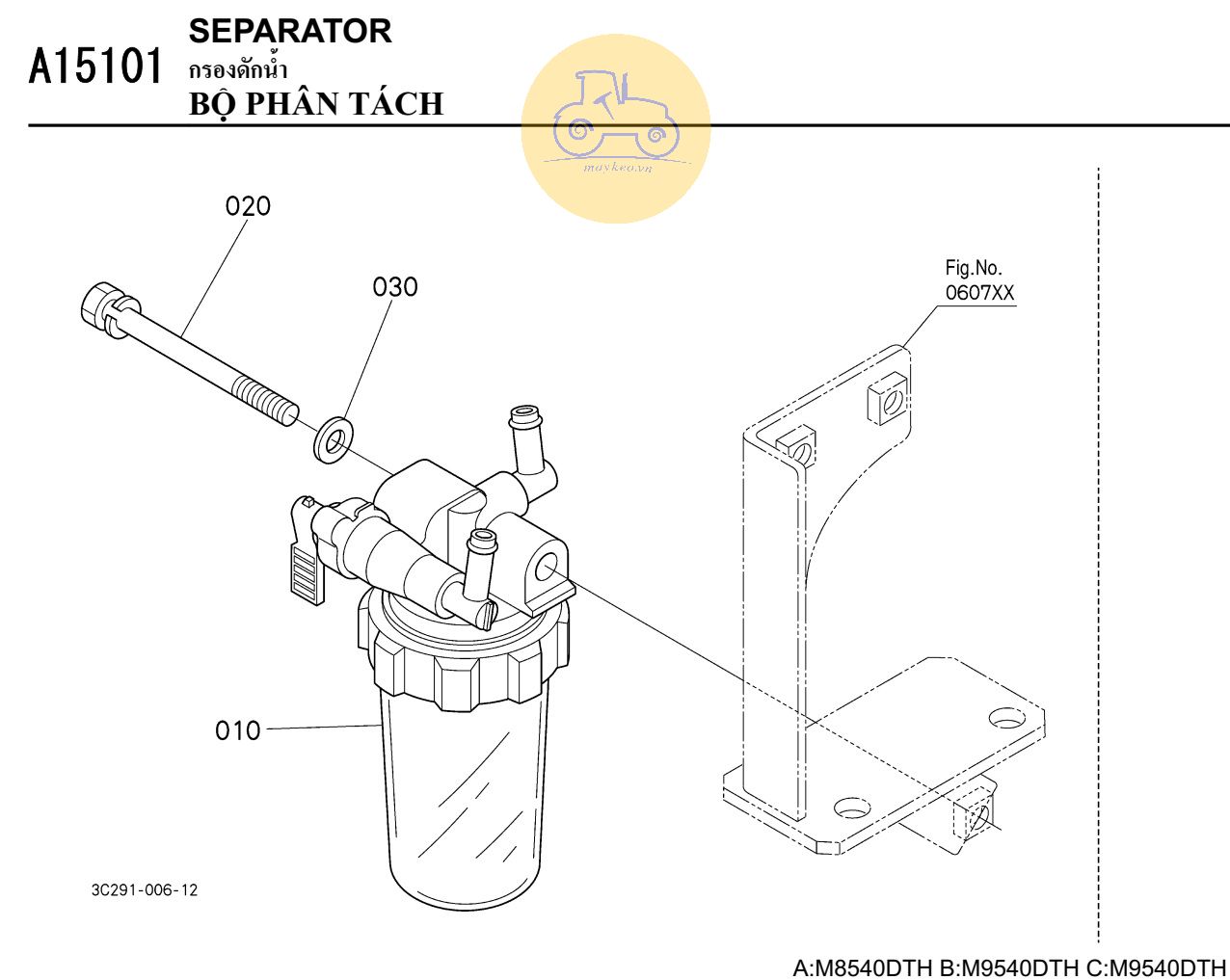 A15101 SEPARATOR
กรองดักน้ำ
BỘ PHÂN TÁCH

maykeo.vn

020
030
Fig.No.
0607XX
010
3C291-006-12

A:M8540DTH B:M9540DTH C:M9540DTH